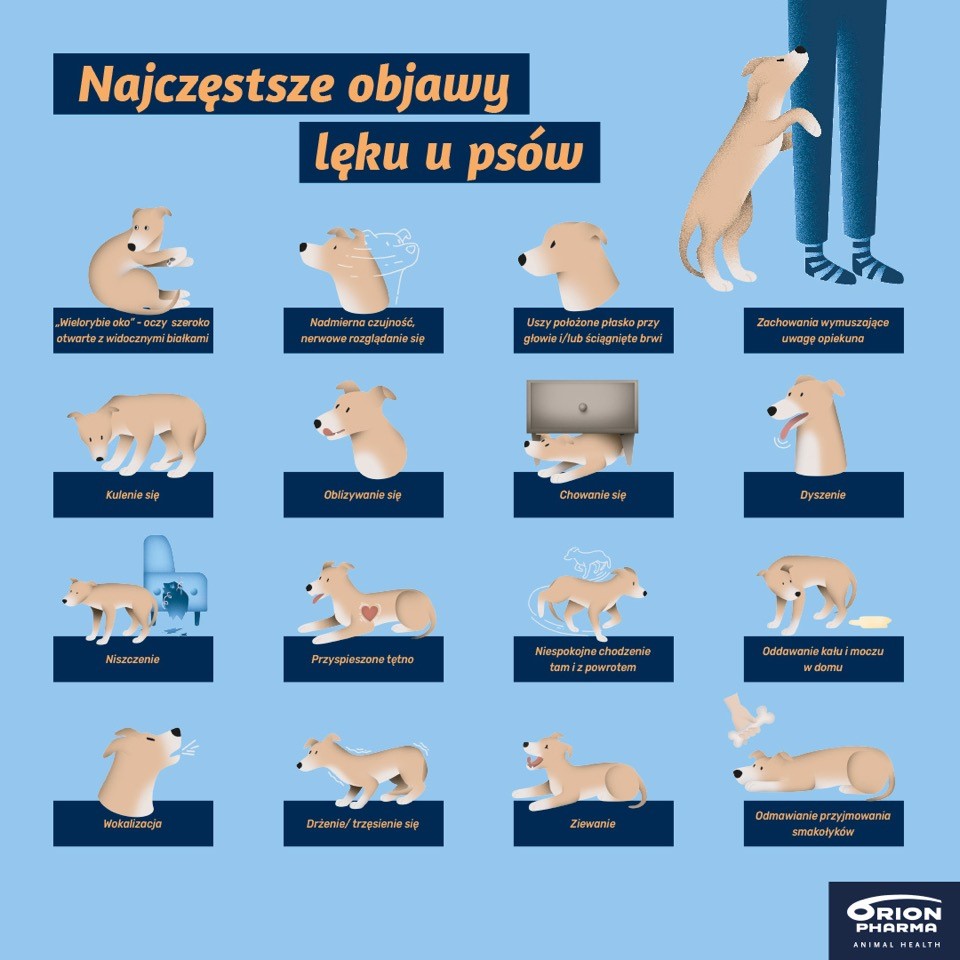 Najczęstsze objawy lęku u psów

„Wielorybie oko" - oczy szeroko otwarte z widocznymi białkami

Nadmierna czujność, nerwowe rozglądanie się

Uszy położone płasko przy głowie i/lub ściągnięte brwi

Zachowania wymuszające uwagę opiekuna

Kulenie się

Oblizywanie się

Chowanie się

Dyszenie

Niszczenie

Przyspieszone tętno

Niespokojne chodzenie tam i z powrotem

Oddawanie kału i moczu w domu

Wokalizacja

Drżenie/ trzęsienie się

Ziewanie

Odmawianie przyjmowania smakołyków

ORION PHARMA
ANIMAL HEALTH